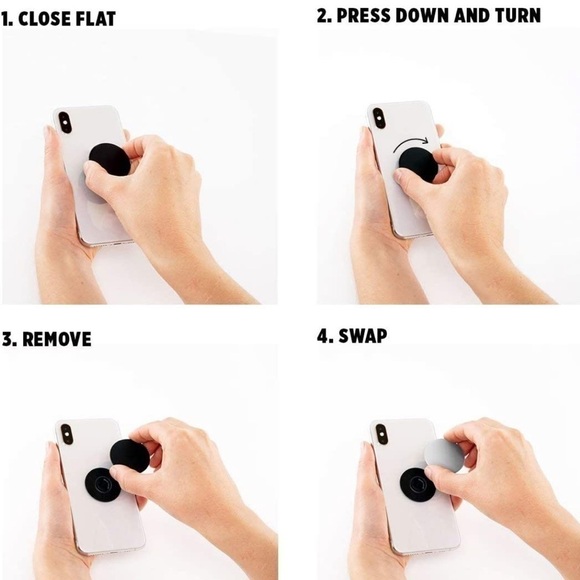 1. CLOSE FLAT

2. PRESS DOWN AND TURN

3. REMOVE

4. SWAP